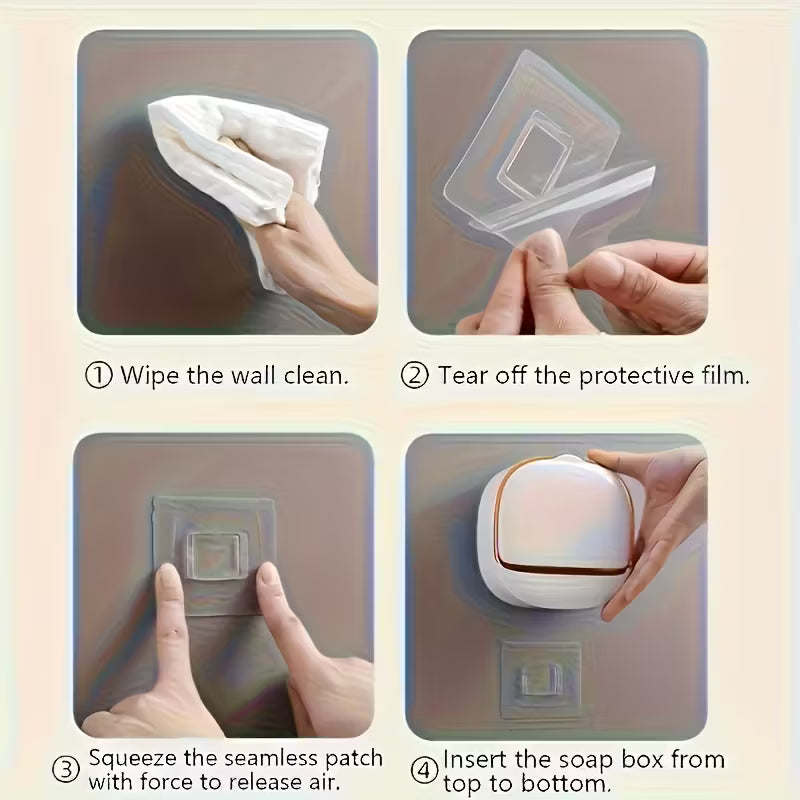 ① Wipe the wall clean.

② Tear off the protective film.

③ Squeeze the seamless patch with force to release air.

④ Insert the soap box from top to bottom.